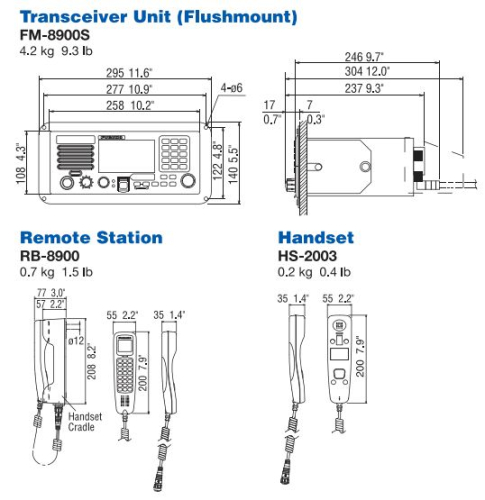 Transceiver Unit (Flushmount)
FM-8900S
4.2 kg 9.3 lb

295 11.6"
277 10.9"
258 10.2"
4-ø6
108 4.3"
122 4.8"
140 5.5"

246 9.7"
304 12.0"
237 9.3"
17
0.7"
7
0.3"

Remote Station
RB-8900
0.7 kg 1.5 lb

77 3.0"
57 2.2"
ø12
208 8.2"
Handset Cradle
55 2.2"
200 7.9"
35 1.4"

Handset
HS-2003
0.2 kg 0.4 lb

35 1.4"
55 2.2"
200 7.9"